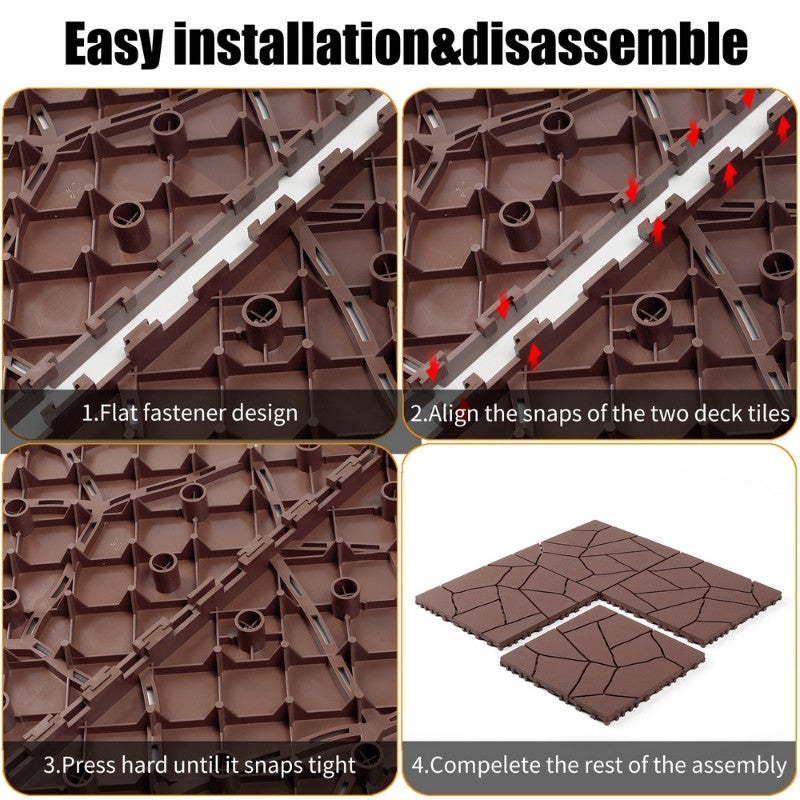 Easy installation&disassemble

1.Flat fastener design

2.Align the snaps of the two deck tiles

3.Press hard until it snaps tight

4.Compelete the rest of the assembly