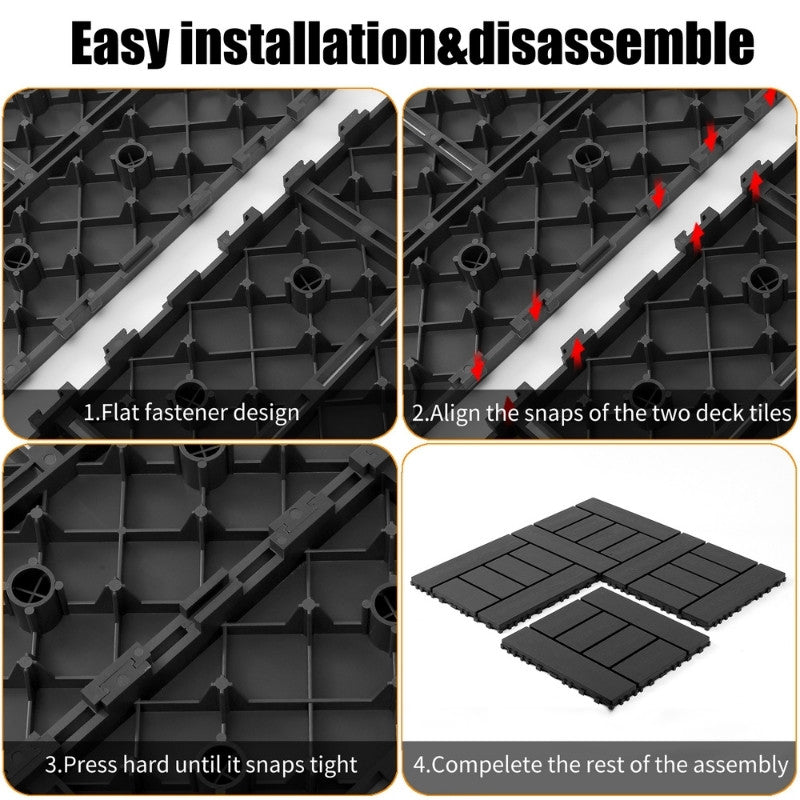 Easy installation&disassemble

1.Flat fastener design

2.Align the snaps of the two deck tiles

3.Press hard until it snaps tight

4.Compelete the rest of the assembly