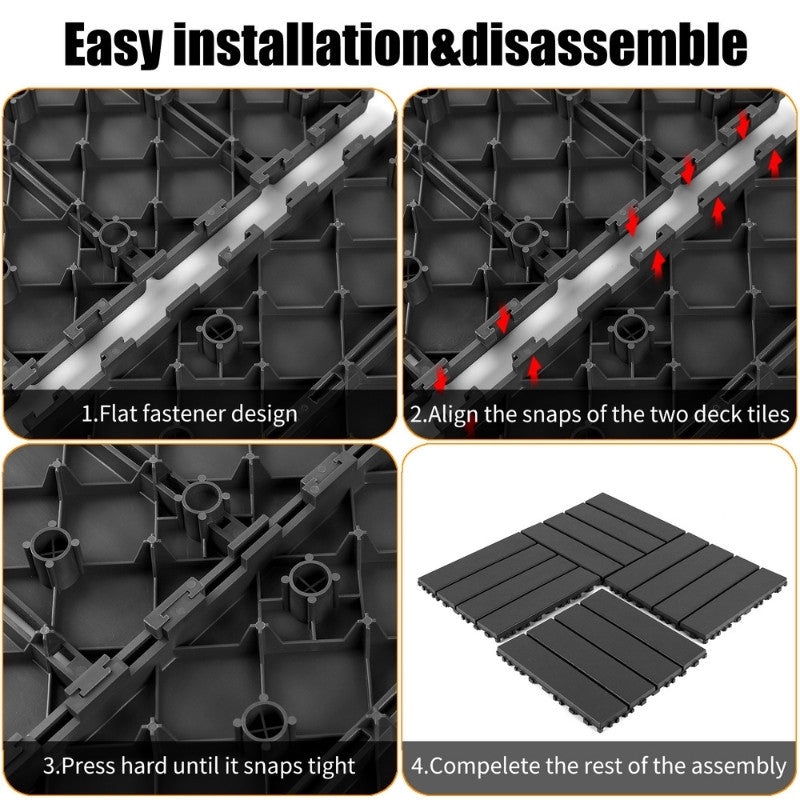 Easy installation&disassemble

1.Flat fastener design

2.Align the snaps of the two deck tiles

3.Press hard until it snaps tight

4.Compelete the rest of the assembly