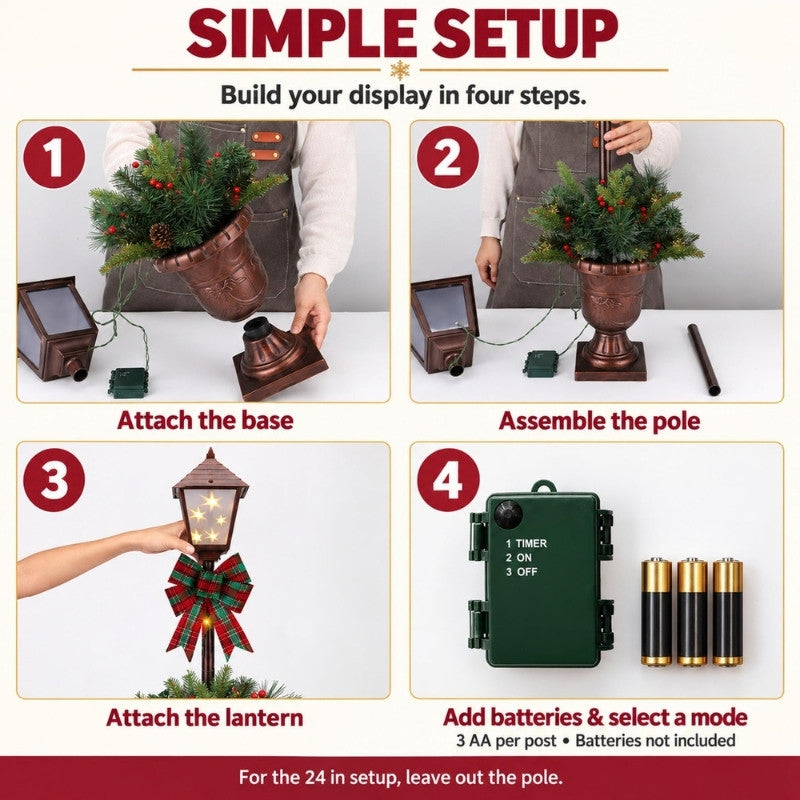 SIMPLE SETUP

Build your display in four steps.

1

Attach the base

2

Assemble the pole

3

Attach the lantern

4

1 TIMER
2 ON
3 OFF

Add batteries & select a mode

3 AA per post • Batteries not included

For the 24 in setup, leave out the pole.